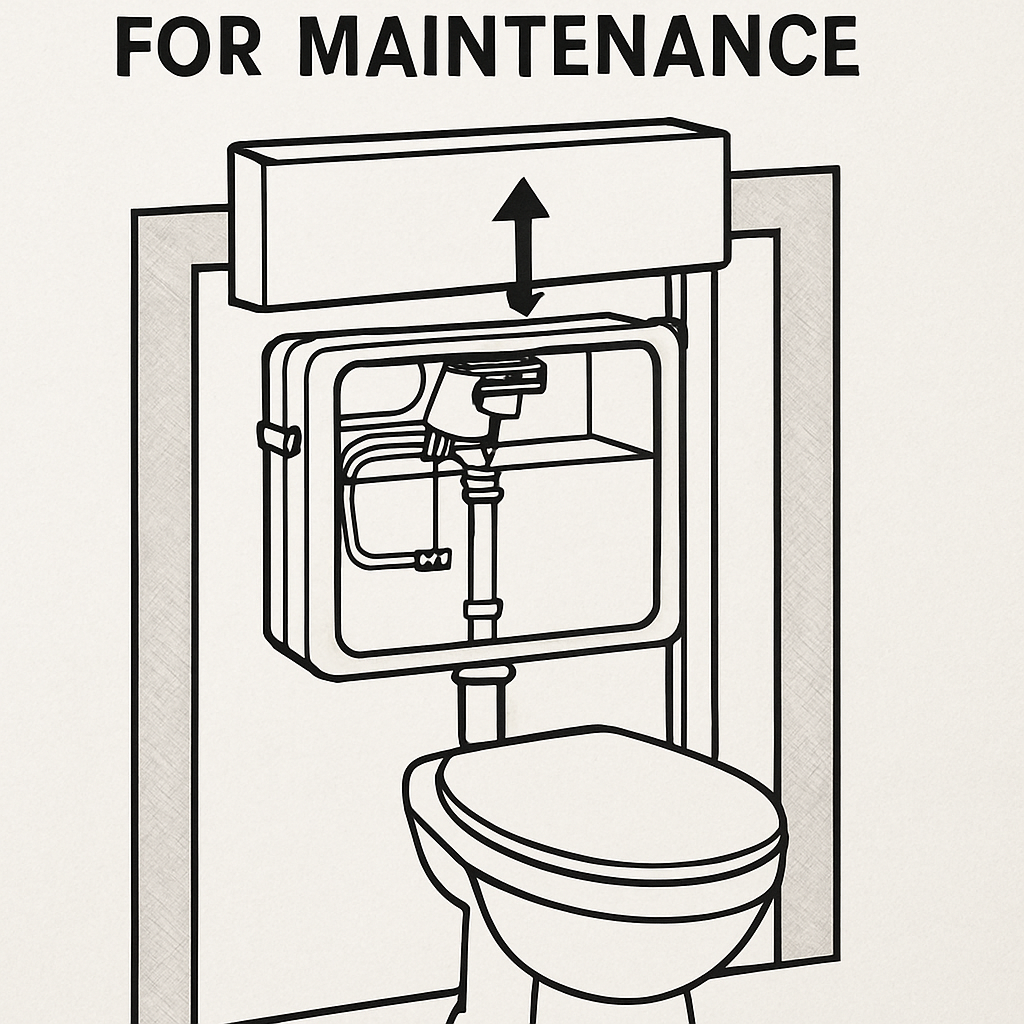 FOR MAINTENANCE