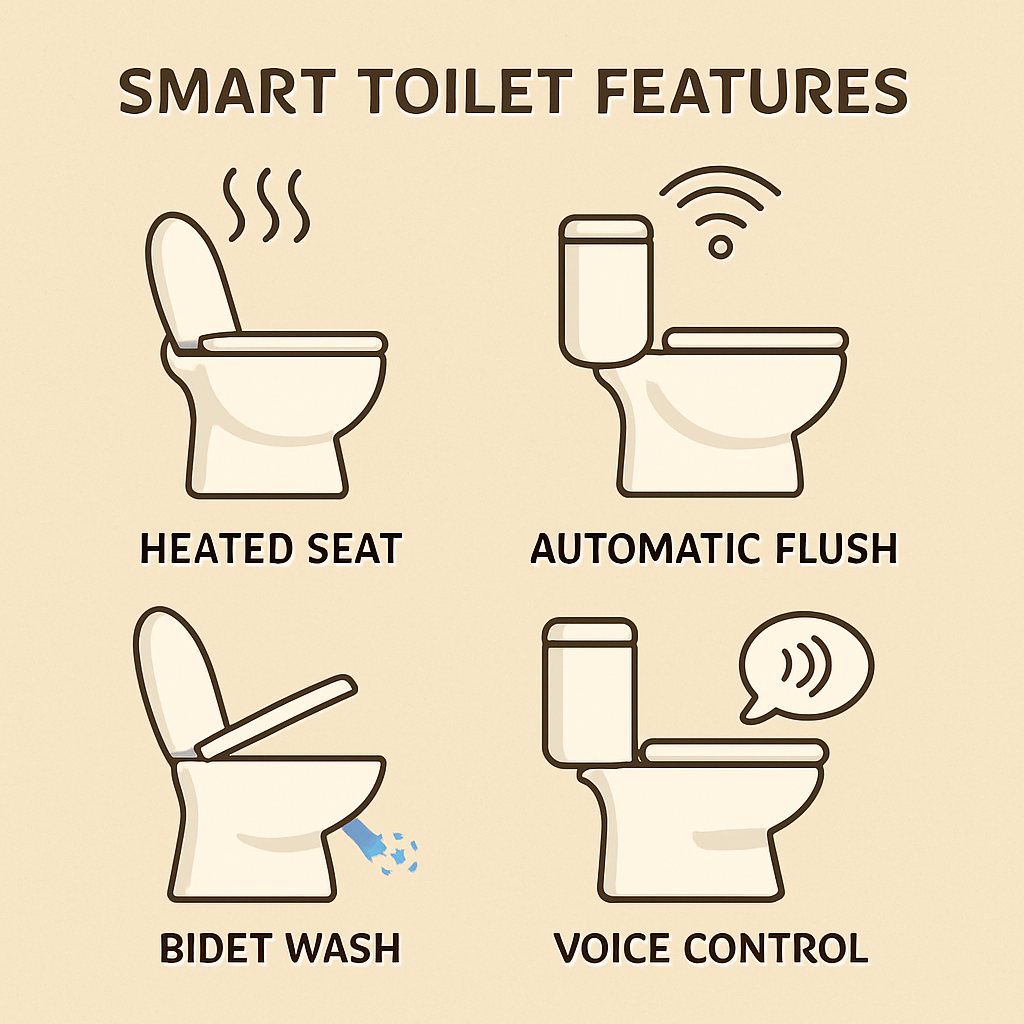 SMART TOILET FEATURES

HEATED SEAT

AUTOMATIC FLUSH

BIDET WASH

VOICE CONTROL