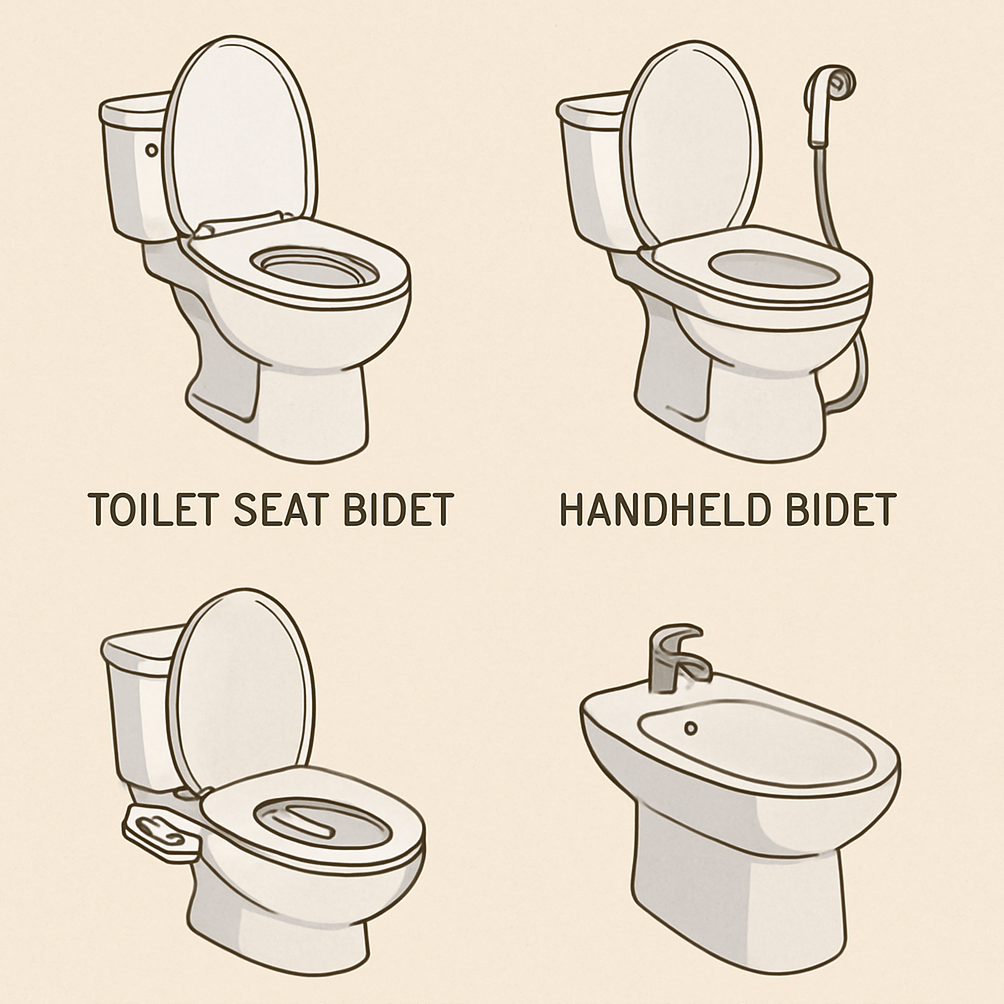 TOILET SEAT BIDET

HANDHELD BIDET